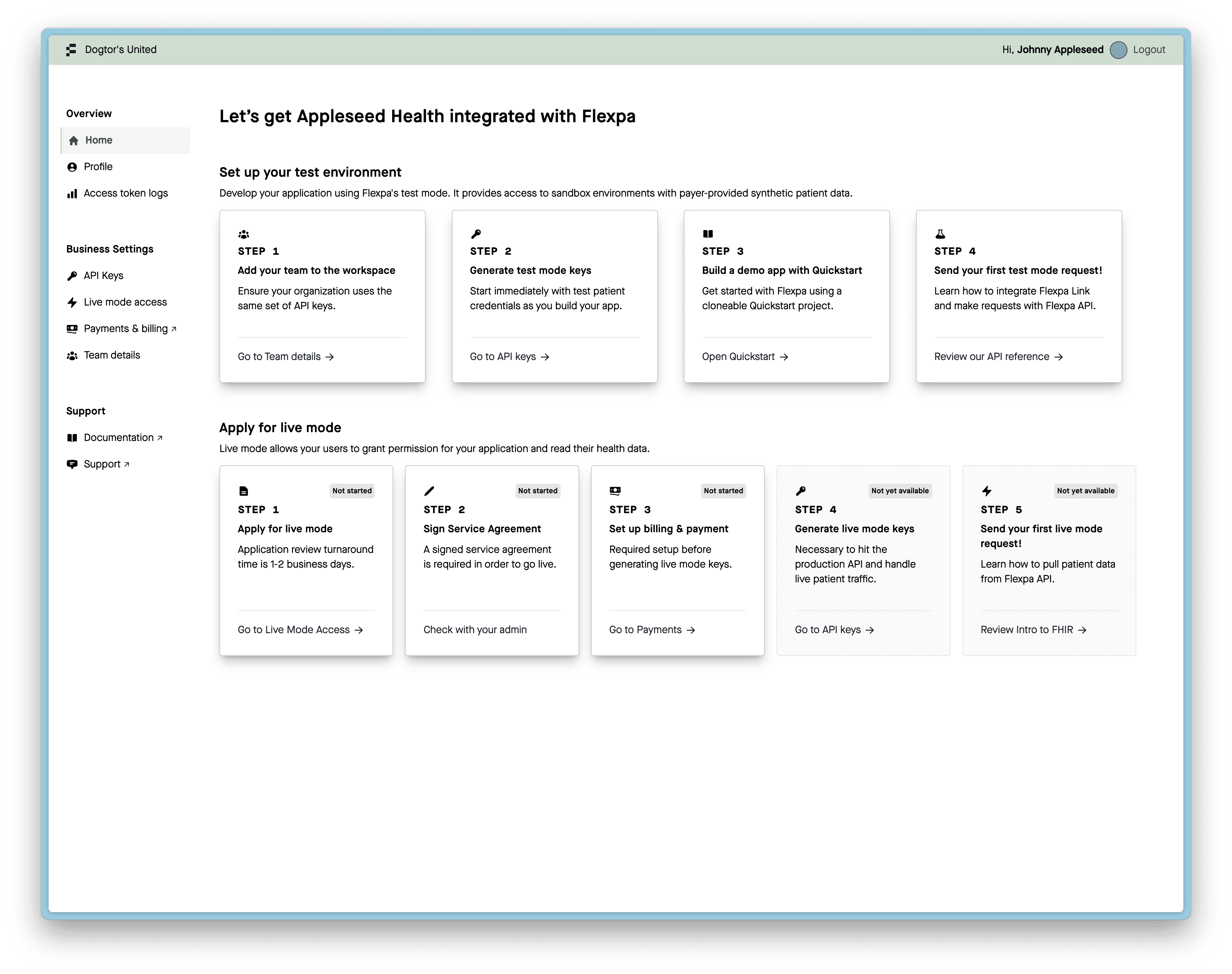 Dogtor's United

Hi, Johnny Appleseed Logout

Overview

Home

Profile

Access token logs

Business Settings

API Keys

Live mode access

Payments & billing ↗

Team details

Support

Documentation ↗

Support ↗

Let's get Appleseed Health integrated with Flexpa

Set up your test environment

Develop your application using Flexpa's test mode. It provides access to sandbox environments with payer-provided synthetic patient data.

STEP 1
Add your team to the workspace
Ensure your organization uses the same set of API keys.
Go to Team details →

STEP 2
Generate test mode keys
Start immediately with test patient credentials as you build your app.
Go to API keys →

STEP 3
Build a demo app with Quickstart
Get started with Flexpa using a cloneable Quickstart project.
Open Quickstart →

STEP 4
Send your first test mode request!
Learn how to integrate Flexpa Link and make requests with Flexpa API.
Review our API reference →

Apply for live mode

Live mode allows your users to grant permission for your application and read their health data.

Not started
STEP 1
Apply for live mode
Application review turnaround time is 1-2 business days.
Go to Live Mode Access →

Not started
STEP 2
Sign Service Agreement
A signed service agreement is required in order to go live.
Check with your admin

Not started
STEP 3
Set up billing & payment
Required setup before generating live mode keys.
Go to Payments →

Not yet available
STEP 4
Generate live mode keys
Necessary to hit the production API and handle live patient traffic.
Go to API keys →

Not yet available
STEP 5
Send your first live mode request!
Learn how to pull patient data from Flexpa API.
Review Intro to FHIR →